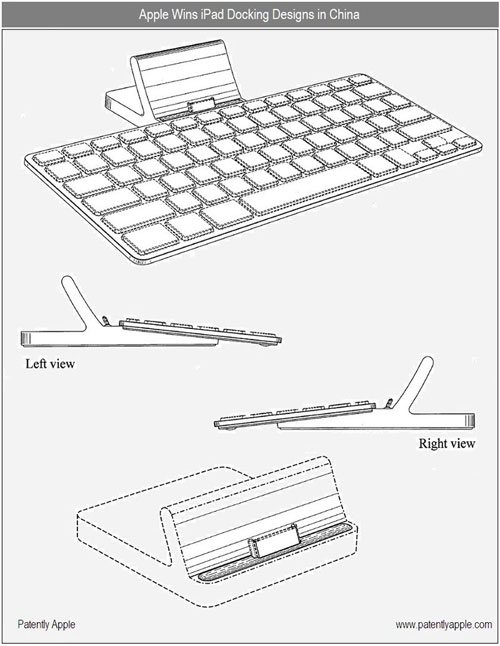 Apple Wins iPad Docking Designs in China

Left view

Right view

Patently Apple

www.patentlyapple.com