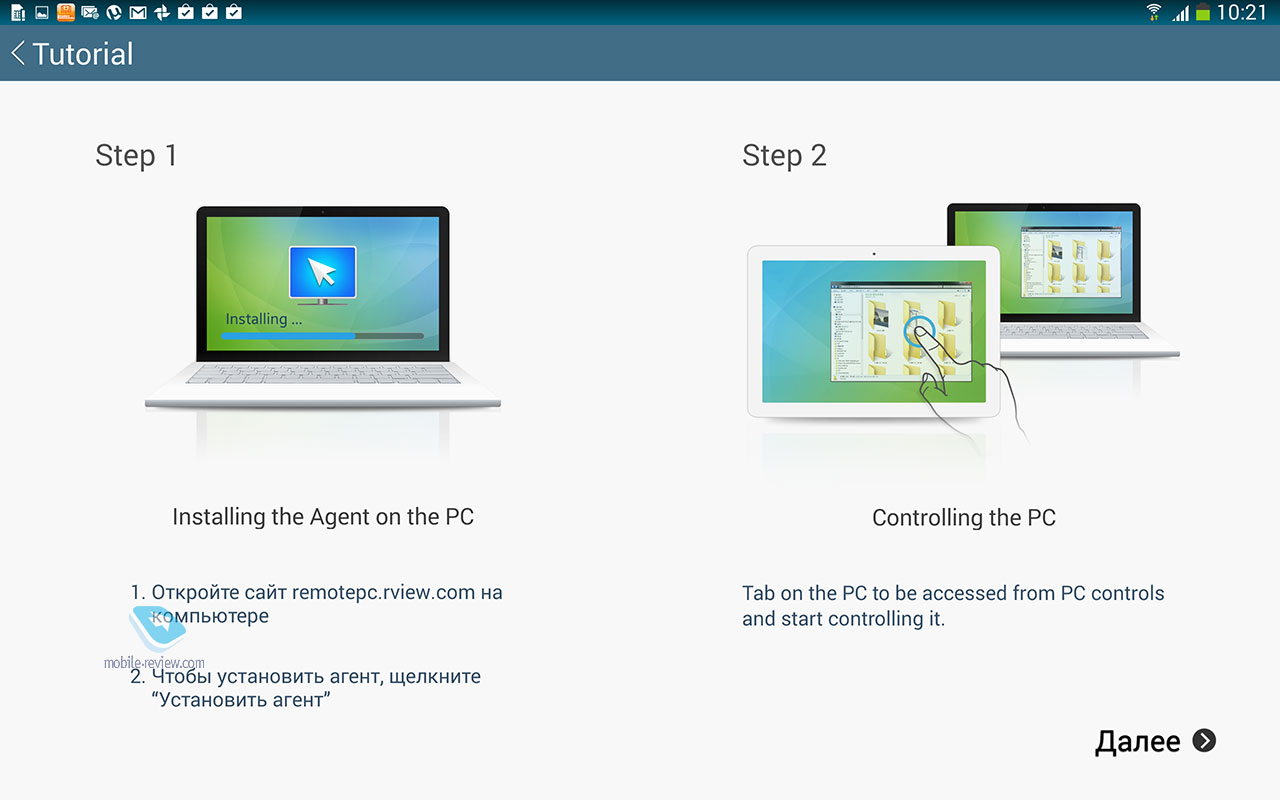 10:21

Tutorial

Step 1

Installing ...

Installing the Agent on the PC

1. Откройте сайт remotepc.rview.com на компьютере

mobile-review.com

2. Чтобы установить агент, щелкните "Установить агент"

Step 2

Controlling the PC

Tab on the PC to be accessed from PC controls and start controlling it.

Далее