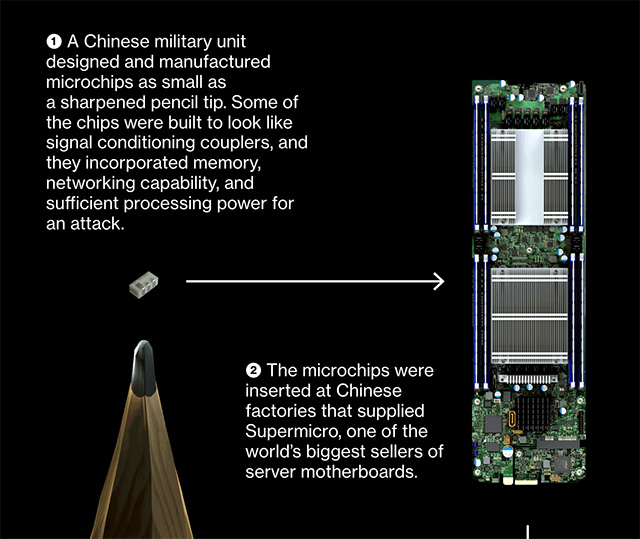 ❶ A Chinese military unit designed and manufactured microchips as small as a sharpened pencil tip. Some of the chips were built to look like signal conditioning couplers, and they incorporated memory, networking capability, and sufficient processing power for an attack.

❷ The microchips were inserted at Chinese factories that supplied Supermicro, one of the world's biggest sellers of server motherboards.