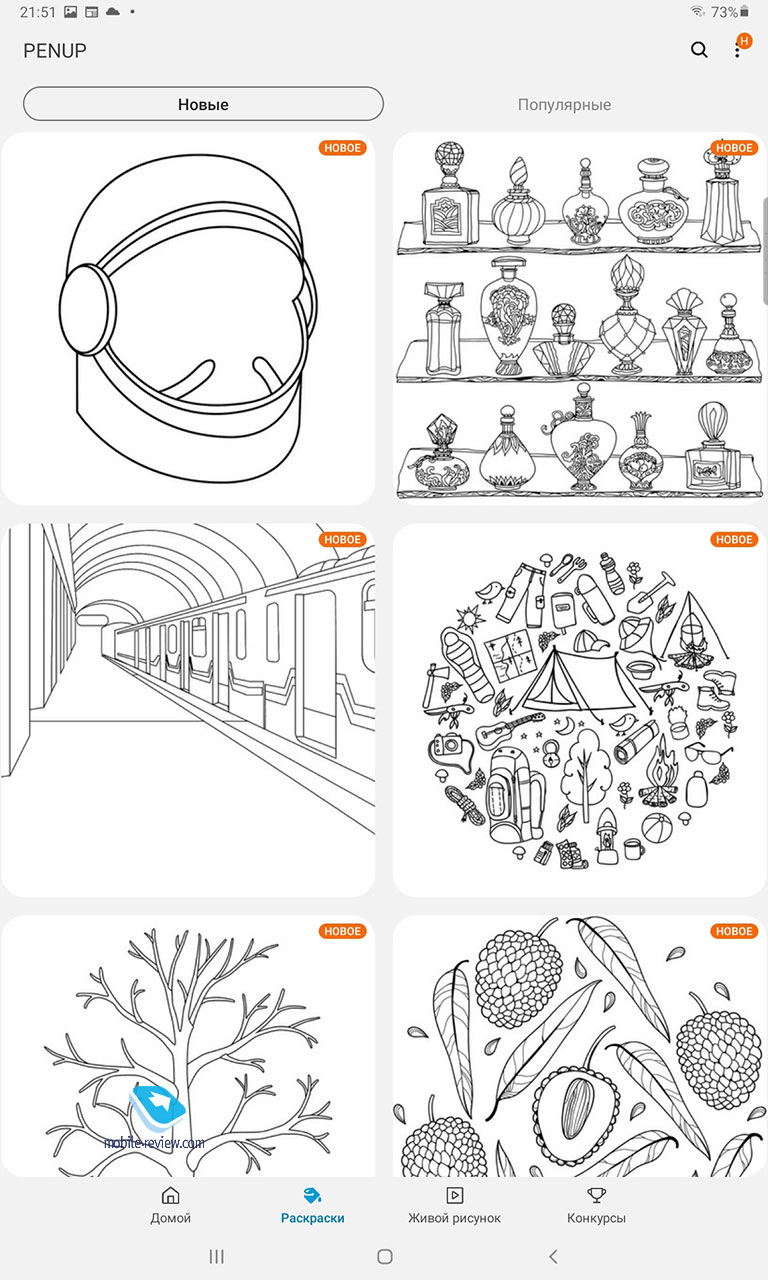 21:51
73%
PENUP
H
Новые
Популярные
НОВОЕ
НОВОЕ
НОВОЕ
НОВОЕ
НОВОЕ
НОВОЕ
mobile-review.com
Домой
Раскраски
Живой рисунок
Конкурсы