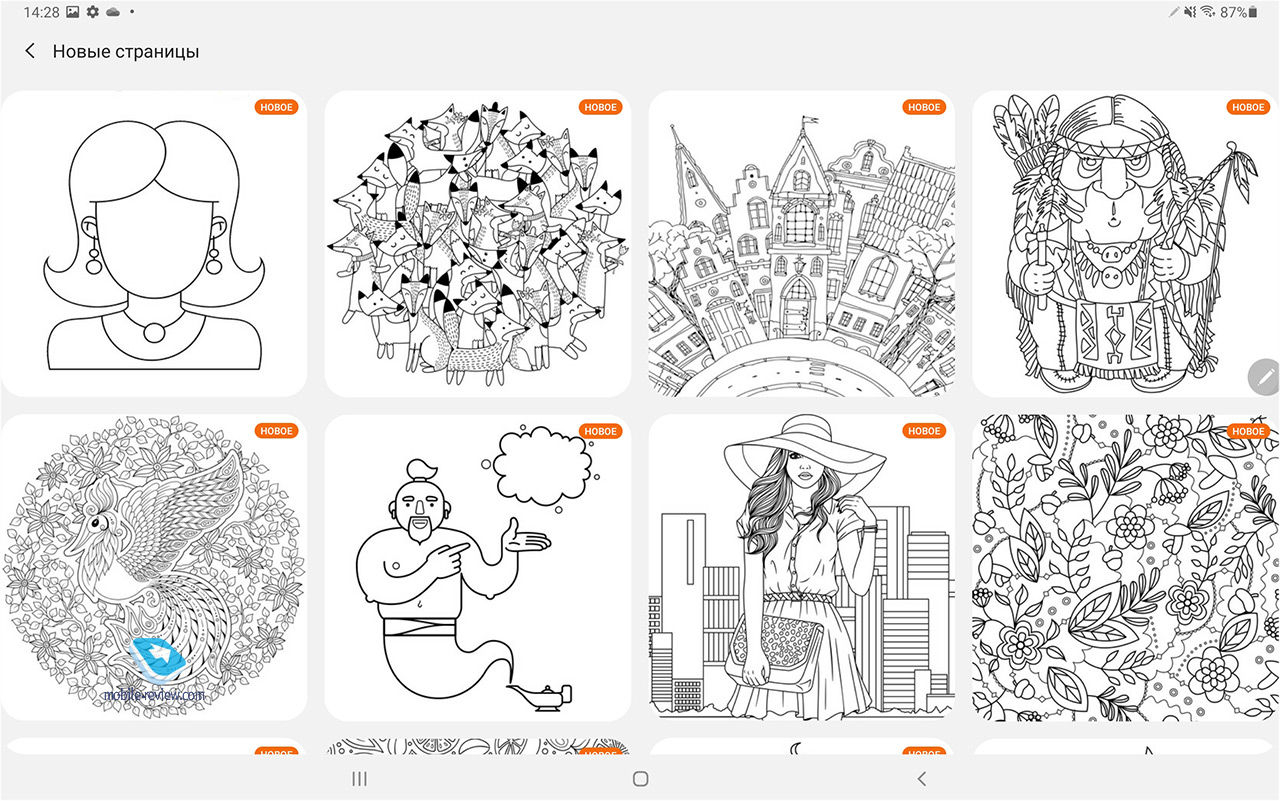 14:28

87%

Новые страницы

НОВОЕ

НОВОЕ

НОВОЕ

НОВОЕ

НОВОЕ

НОВОЕ

НОВОЕ

НОВОЕ

mobile-review.com