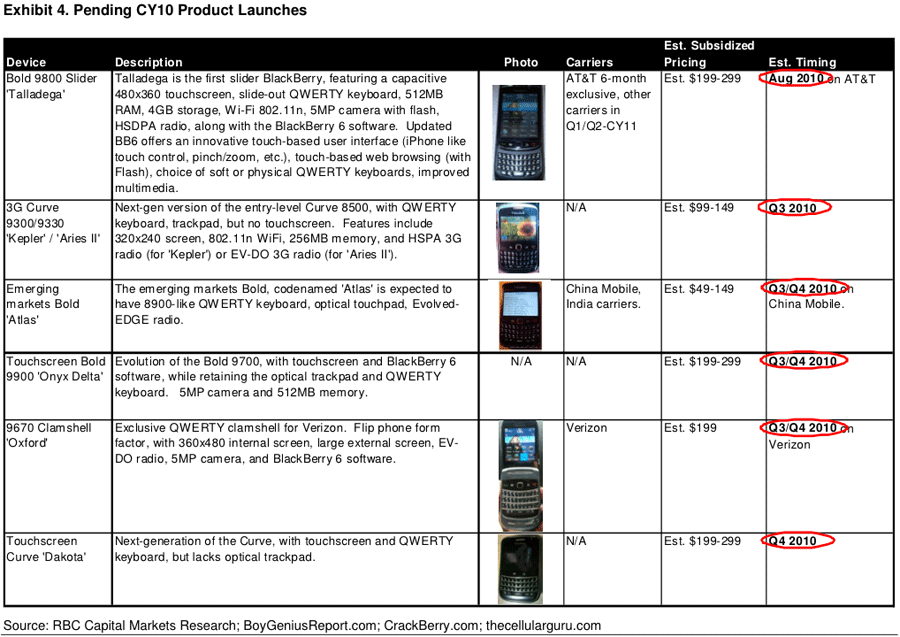 Exhibit 4. Pending CY10 Product Launches

| Device | Description | Photo | Carriers | Est. Subsidized Pricing | Est. Timing |
|---|---|---|---|---|---|
| Bold 9800 Slider 'Talladega' | Talladega is the first slider BlackBerry, featuring a capacitive 480x360 touchscreen, slide-out QWERTY keyboard, 512MB RAM, 4GB storage, Wi-Fi 802.11n, 5MP camera with flash, HSDPA radio, along with the BlackBerry 6 software. Updated BB6 offers an innovative touch-based user interface (iPhone like touch control, pinch/zoom, etc.), touch-based web browsing (with Flash), choice of soft or physical QWERTY keyboards, improved multimedia. | | AT&T 6-month exclusive, other carriers in Q1/Q2-CY11 | Est. $199-299 | Aug 2010 on AT&T |
| 3G Curve 9300/9330 'Kepler' / 'Aries II' | Next-gen version of the entry-level Curve 8500, with QWERTY keyboard, trackpad, but no touchscreen. Features include 320x240 screen, 802.11n WiFi, 256MB memory, and HSPA 3G radio (for 'Kepler') or EV-DO 3G radio (for 'Aries II'). | | N/A | Est. $99-149 | Q3 2010 |
| Emerging markets Bold 'Atlas' | The emerging markets Bold, codenamed 'Atlas' is expected to have 8900-like QWERTY keyboard, optical touchpad, Evolved-EDGE radio. | | China Mobile, India carriers. | Est. $49-149 | Q3/Q4 2010 on China Mobile. |
| Touchscreen Bold 9900 'Onyx Delta' | Evolution of the Bold 9700, with touchscreen and BlackBerry 6 software, while retaining the optical trackpad and QWERTY keyboard. 5MP camera and 512MB memory. | N/A | N/A | Est. $199-299 | Q3/Q4 2010 |
| 9670 Clamshell 'Oxford' | Exclusive QWERTY clamshell for Verizon. Flip phone form factor, with 360x480 internal screen, large external screen, EV-DO radio, 5MP camera, and BlackBerry 6 software. | | Verizon | Est. $199 | Q3/Q4 2010 on Verizon |
| Touchscreen Curve 'Dakota' | Next-generation of the Curve, with touchscreen and QWERTY keyboard, but lacks optical trackpad. | | N/A | Est. $199-299 | Q4 2010 |

Source: RBC Capital Markets Research; BoyGeniusReport.com; CrackBerry.com; thecellularguru.com