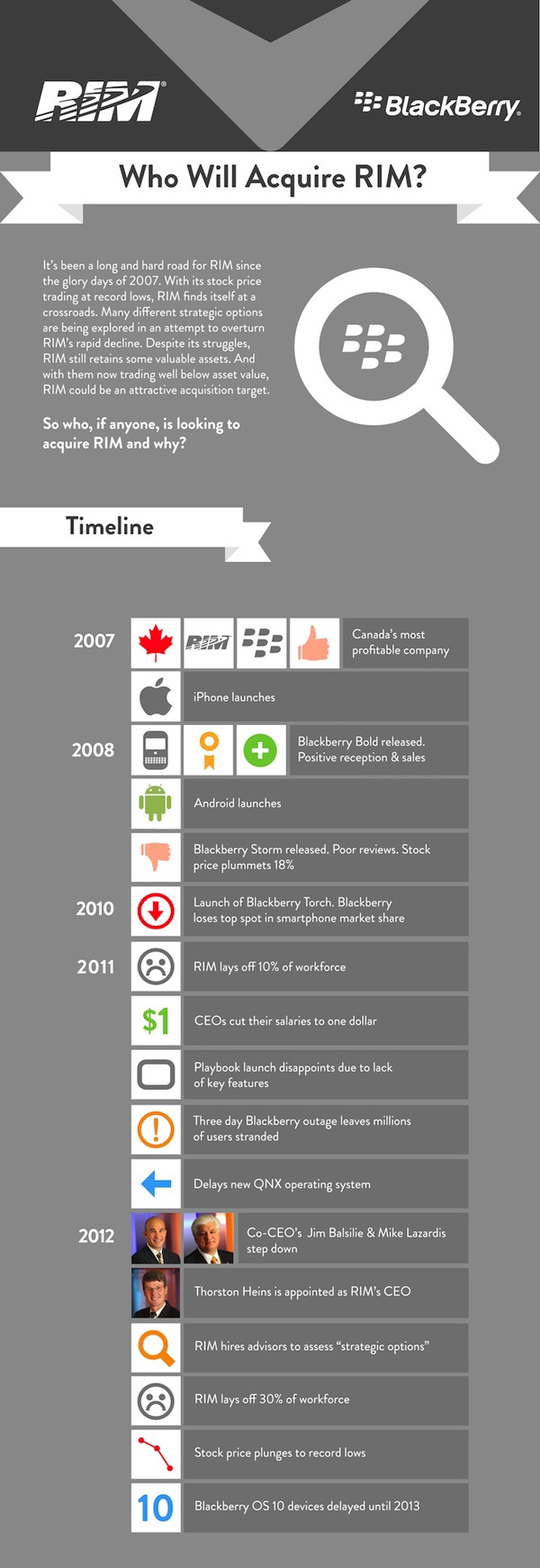 RIM

BlackBerry

Who Will Acquire RIM?

It's been a long and hard road for RIM since the glory days of 2007. With its stock price trading at record lows, RIM finds itself at a crossroads. Many different strategic options are being explored in an attempt to overturn RIM's rapid decline. Despite its struggles, RIM still retains some valuable assets. And with them now trading well below asset value, RIM could be an attractive acquisition target.

So who, if anyone, is looking to acquire RIM and why?

Timeline

2007

RIM

Canada's most profitable company

iPhone launches

2008

Blackberry Bold released. Positive reception & sales

Android launches

Blackberry Storm released. Poor reviews. Stock price plummets 18%

2010

Launch of Blackberry Torch. Blackberry loses top spot in smartphone market share

2011

RIM lays off 10% of workforce

$1

CEOs cut their salaries to one dollar

Playbook launch disappoints due to lack of key features

Three day Blackberry outage leaves millions of users stranded

Delays new QNX operating system

2012

Co-CEO's Jim Balsilie & Mike Lazardis step down

Thorston Heins is appointed as RIM's CEO

RIM hires advisors to assess "strategic options"

RIM lays off 30% of workforce

Stock price plunges to record lows

10

Blackberry OS 10 devices delayed until 2013